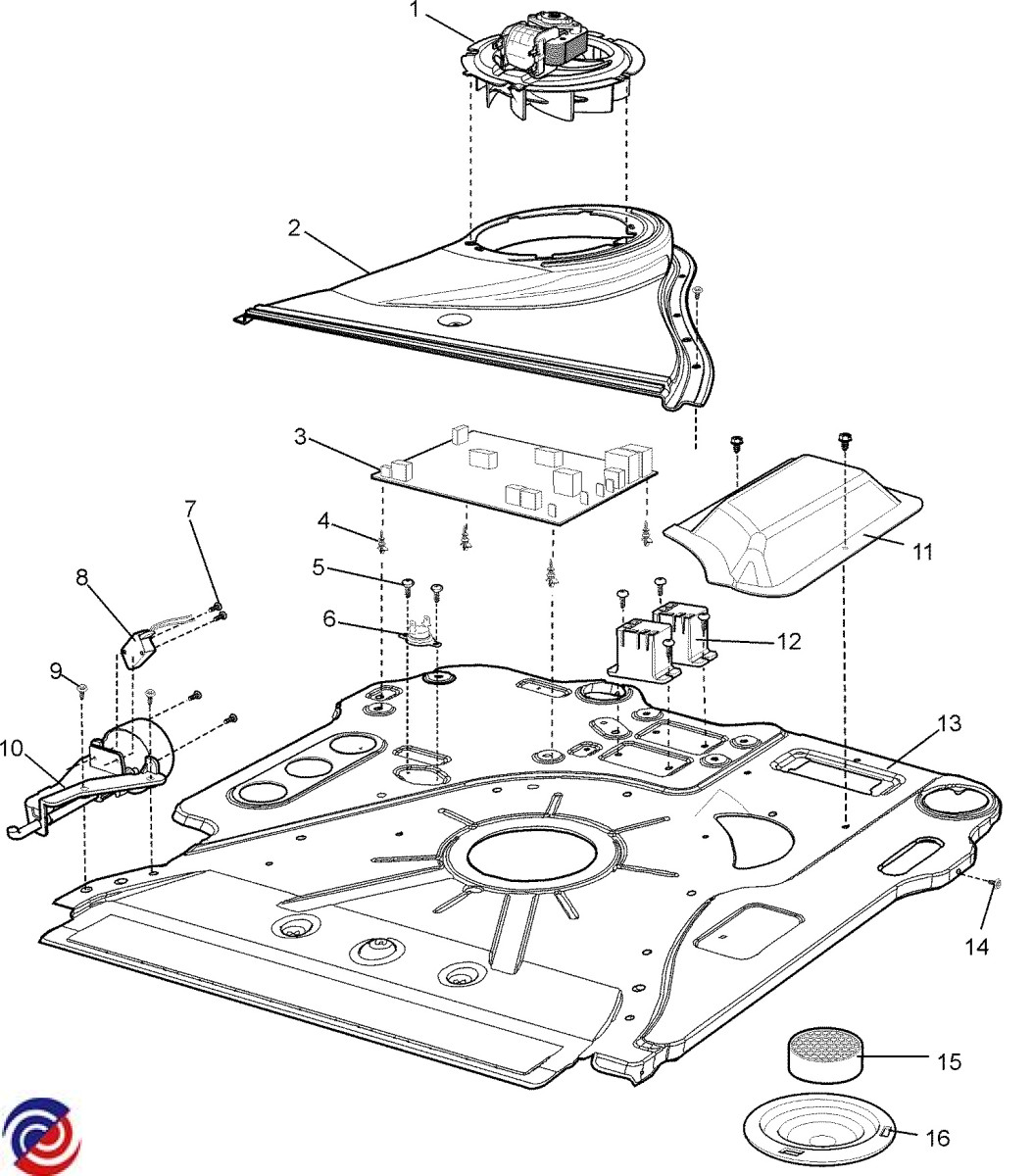 1
2
3
4
5
6
7
8
9
10
11
12
13
14
15
16